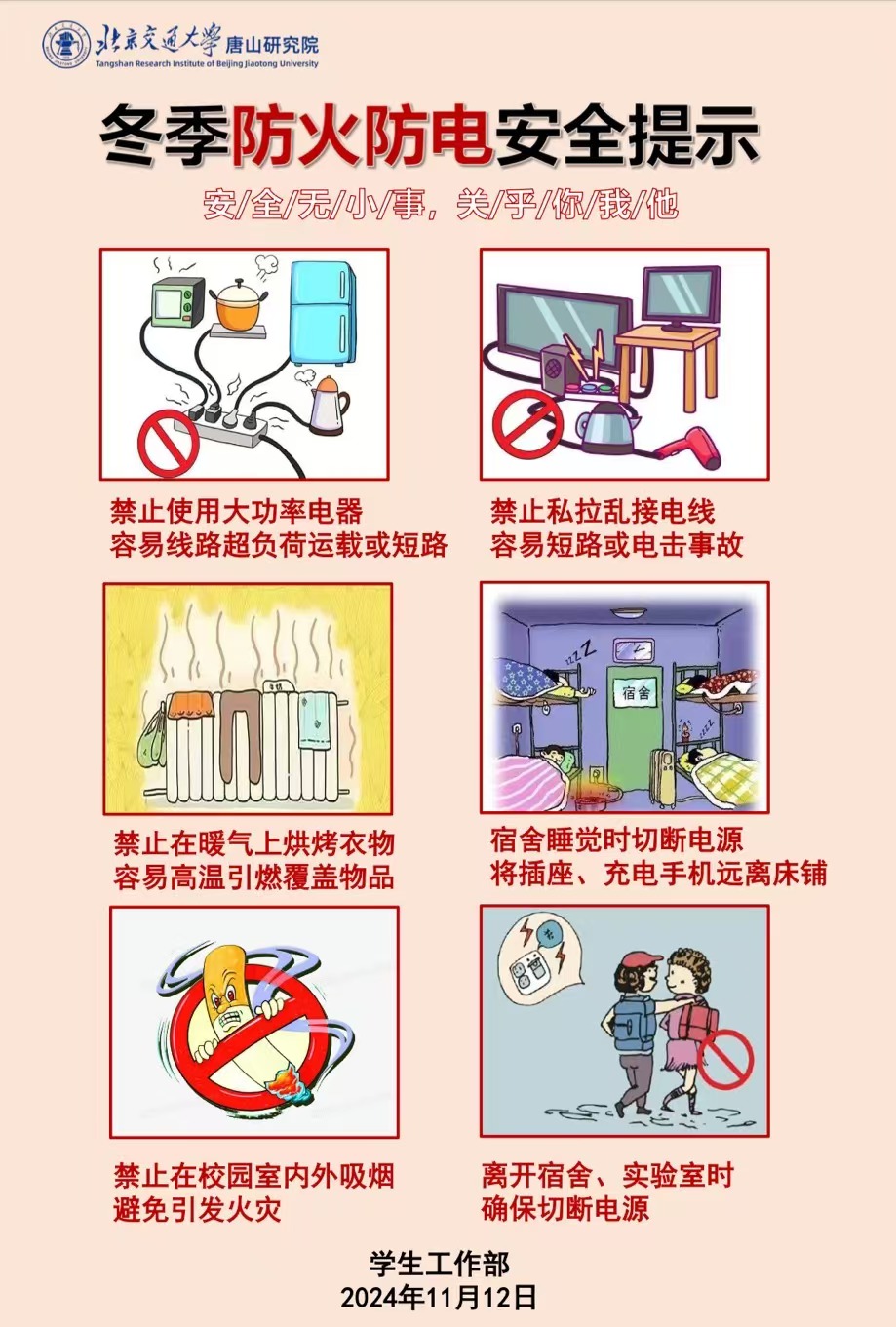 北京交通大学 唐山研究院
Tangshan Research Institute of Beijing Jiaotong University

冬季防火防电安全提示

安/全/无/小/事，关/乎/你/我/他

禁止使用大功率电器
容易线路超负荷运载或短路

禁止私拉乱接电线
容易短路或电击事故

禁止在暖气上烘烤衣物
容易高温引燃覆盖物品

宿舍

宿舍睡觉时切断电源
将插座、充电手机远离床铺

禁止在校园室内外吸烟
避免引发火灾

离开宿舍、实验室时
确保切断电源

学生工作部
2024年11月12日